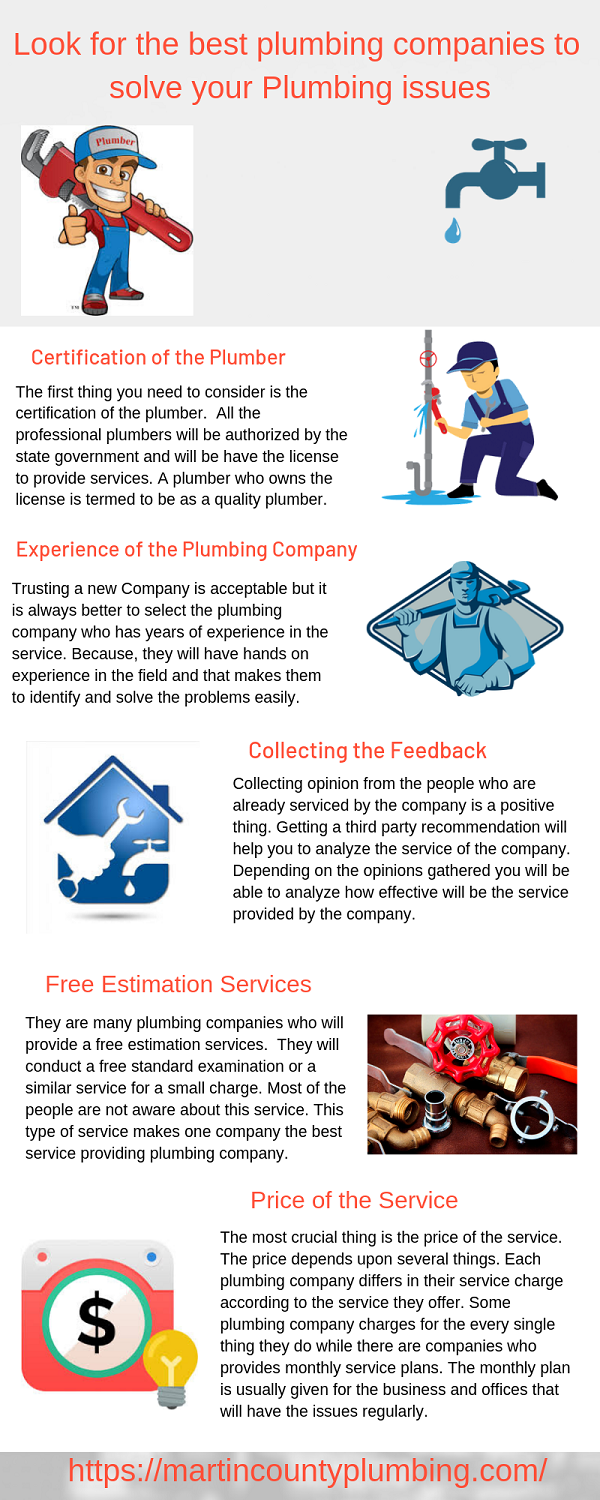 Look for the best plumbing companies to solve your Plumbing issues

Plumber

Certification of the Plumber

The first thing you need to consider is the certification of the plumber. All the professional plumbers will be authorized by the state government and will be have the license to provide services. A plumber who owns the license is termed to be as a quality plumber.

Experience of the Plumbing Company

Trusting a new Company is acceptable but it is always better to select the plumbing company who has years of experience in the service. Because, they will have hands on experience in the field and that makes them to identify and solve the problems easily.

Collecting the Feedback

Collecting opinion from the people who are already serviced by the company is a positive thing. Getting a third party recommendation will help you to analyze the service of the company. Depending on the opinions gathered you will be able to analyze how effective will be the service provided by the company.

Free Estimation Services

They are many plumbing companies who will provide a free estimation services. They will conduct a free standard examination or a similar service for a small charge. Most of the people are not aware about this service. This type of service makes one company the best service providing plumbing company.

Price of the Service

The most crucial thing is the price of the service. The price depends upon several things. Each plumbing company differs in their service charge according to the service they offer. Some plumbing company charges for the every single thing they do while there are companies who provides monthly service plans. The monthly plan is usually given for the business and offices that will have the issues regularly.

$

https://martincountyplumbing.com/